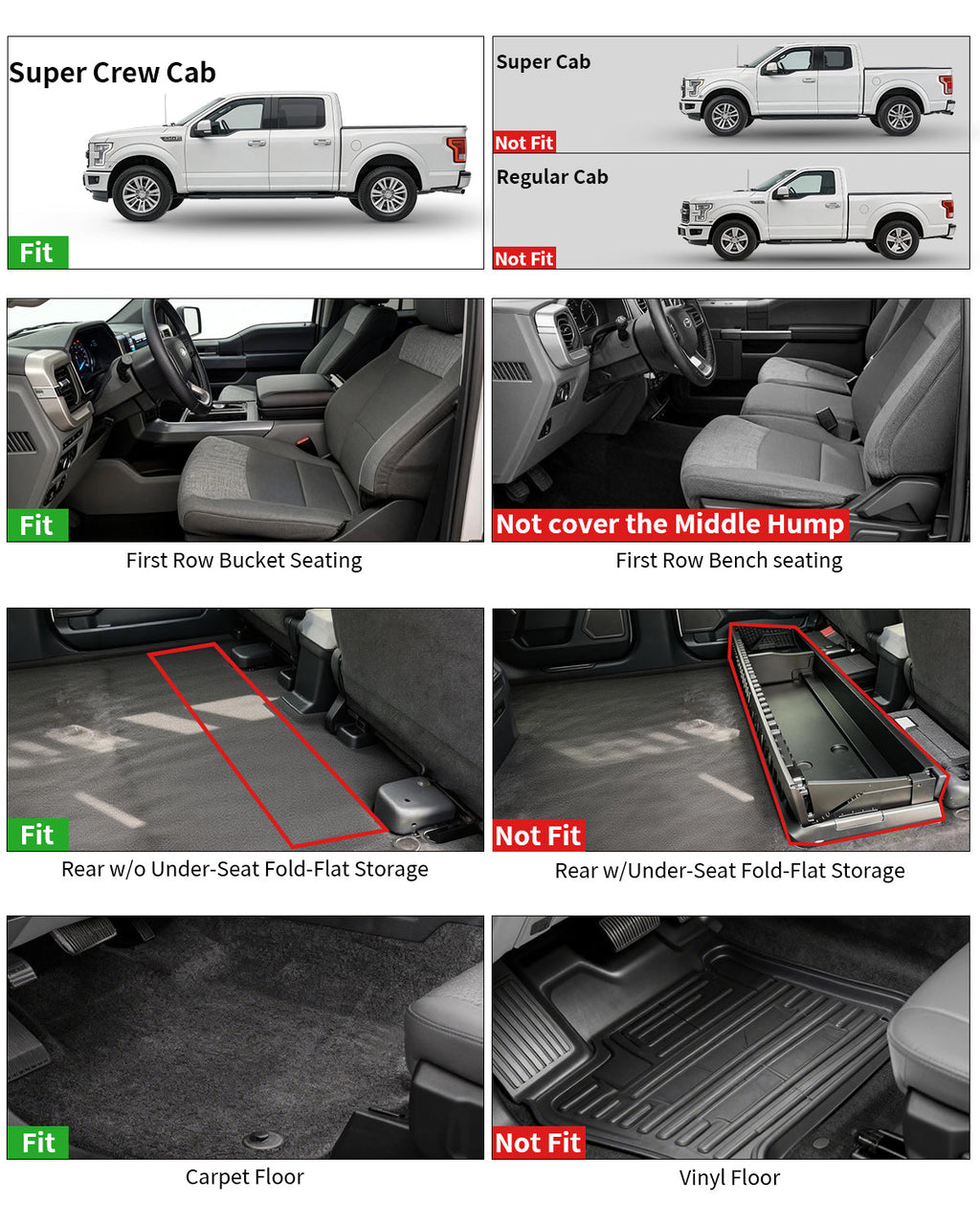 Super Crew Cab

Fit

Super Cab

Not Fit

Regular Cab

Not Fit

Fit

First Row Bucket Seating

Not cover the Middle Hump

First Row Bench seating

Fit

Rear w/o Under-Seat Fold-Flat Storage

Not Fit

Rear w/Under-Seat Fold-Flat Storage

Fit

Carpet Floor

Not Fit

Vinyl Floor