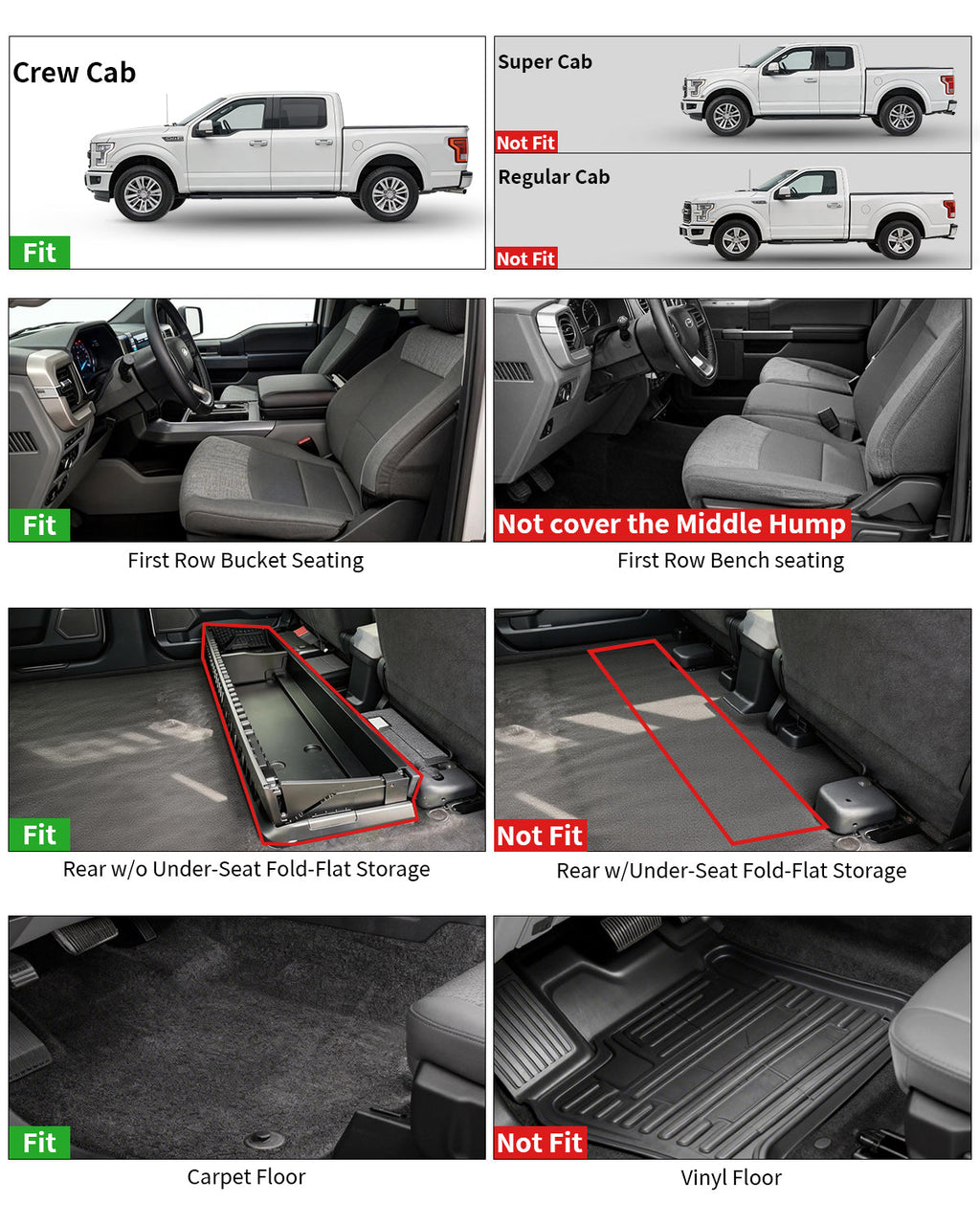 Crew Cab

Fit

Super Cab

Not Fit

Regular Cab

Not Fit

Fit

First Row Bucket Seating

Not cover the Middle Hump

First Row Bench seating

Fit

Rear w/o Under-Seat Fold-Flat Storage

Not Fit

Rear w/Under-Seat Fold-Flat Storage

Fit

Carpet Floor

Not Fit

Vinyl Floor