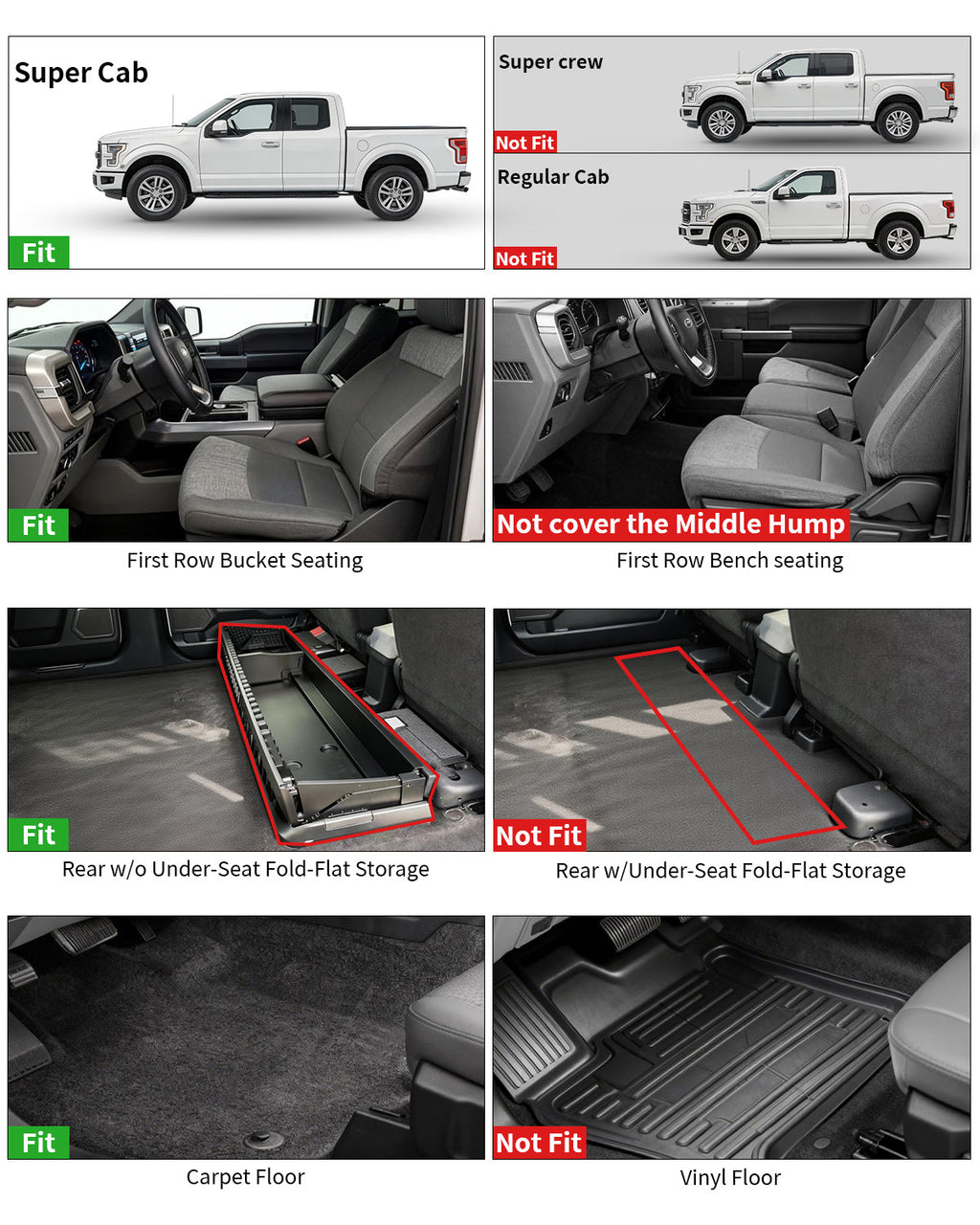 Super Cab

Fit

Super crew

Not Fit

Regular Cab

Not Fit

Fit

First Row Bucket Seating

Not cover the Middle Hump

First Row Bench seating

Fit

Rear w/o Under-Seat Fold-Flat Storage

Not Fit

Rear w/Under-Seat Fold-Flat Storage

Fit

Carpet Floor

Not Fit

Vinyl Floor